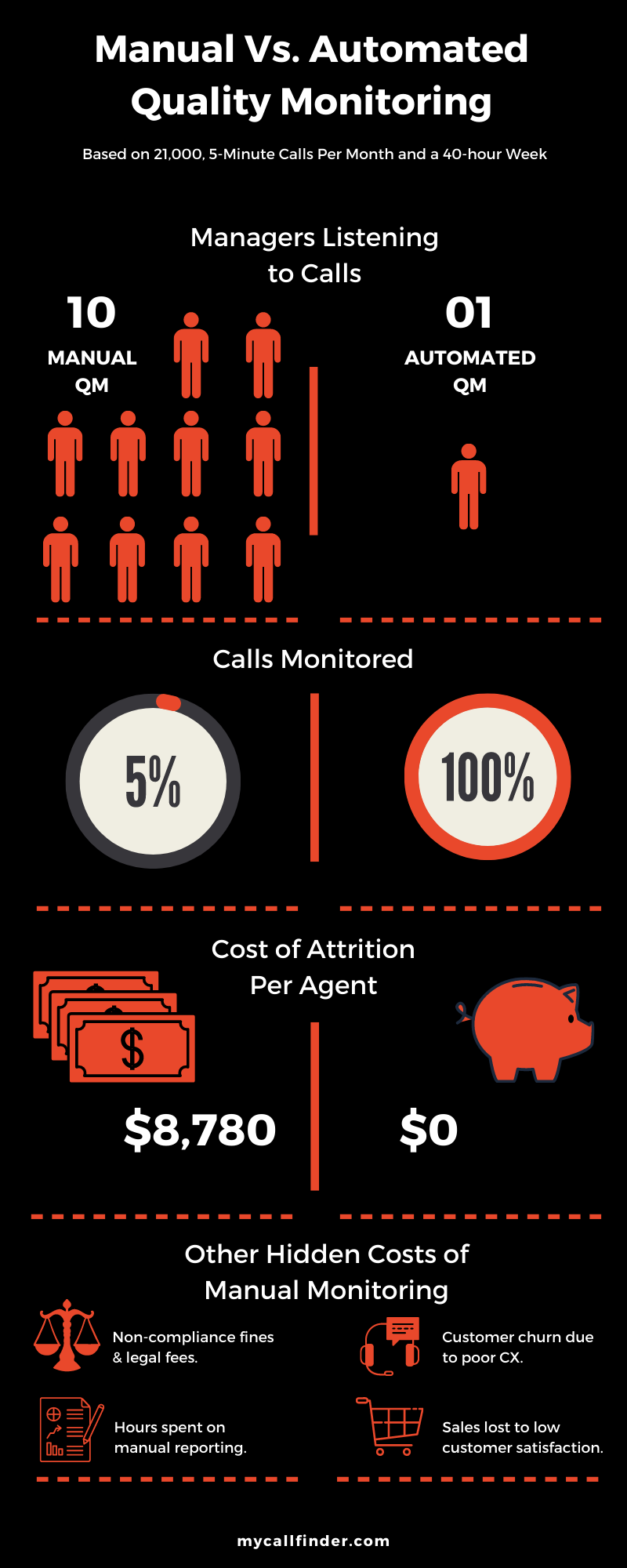 Manual Vs. Automated Quality Monitoring

Based on 21,000, 5-Minute Calls Per Month and a 40-hour Week

Managers Listening to Calls

10
MANUAL QM

01
AUTOMATED QM

Calls Monitored

5%

100%

Cost of Attrition Per Agent

$

$8,780

$0

Other Hidden Costs of Manual Monitoring

Non-compliance fines & legal fees.

Customer churn due to poor CX.

Hours spent on manual reporting.

Sales lost to low customer satisfaction.

mycallfinder.com